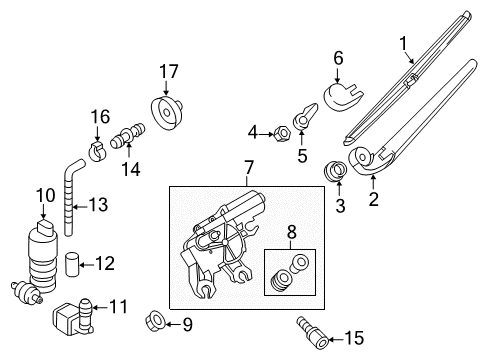 1
6
17
16
4
5
14
7
3
2
10
13
8
12
11
9
15