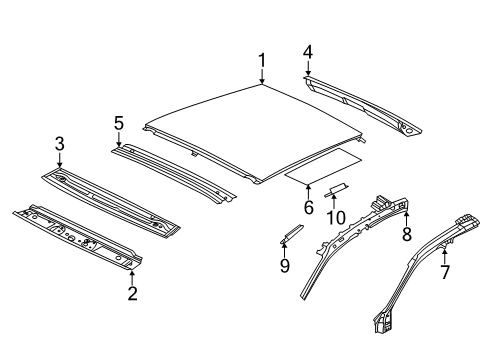 1
4
5
3
6
10
8
9
7
2