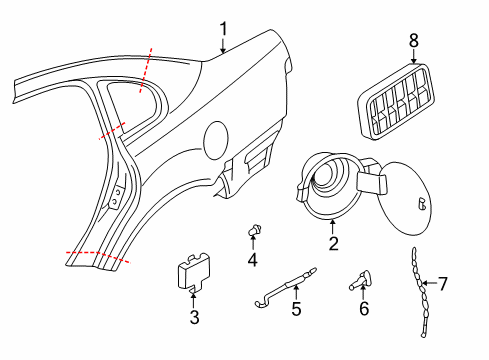 1
8
2
4
7
3
5
6