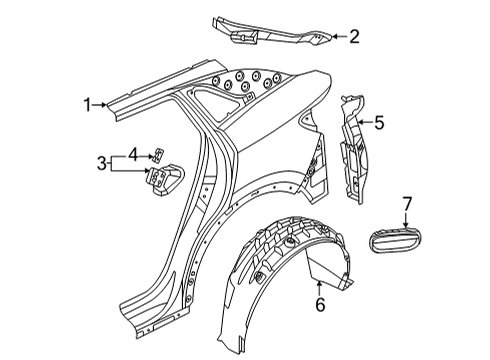 2
1
5
4
3
7
6