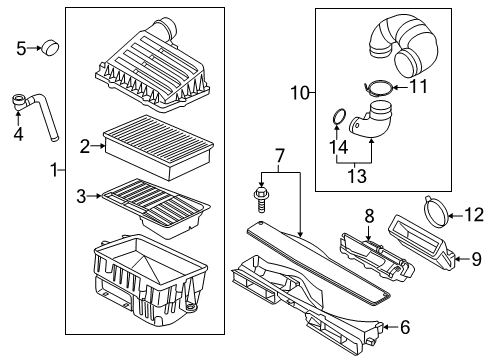 5
4
1
2
3
10
11
14
13
7
8
12
9
6