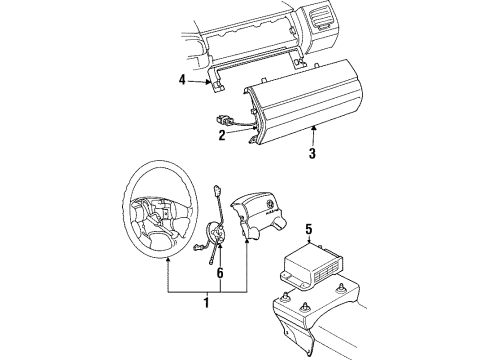 4
2
3
5
6
1