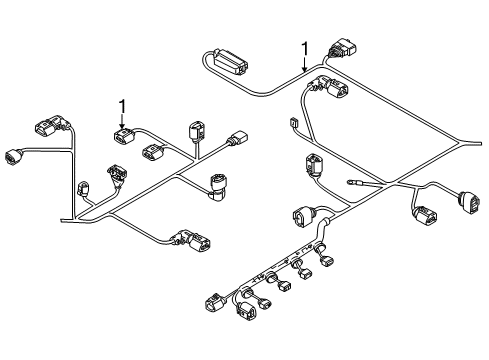 1
1