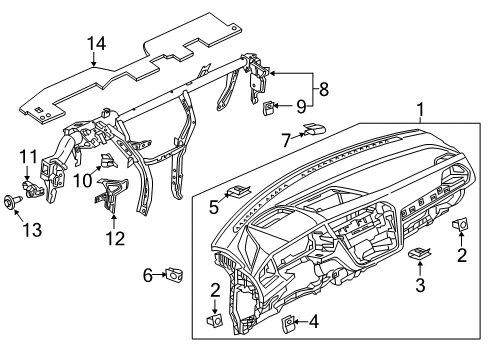 14
8
9
1
7
11
10
5
13
12
2
3
6
2
4