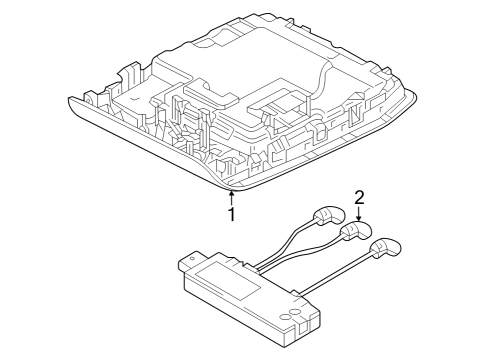 1
2