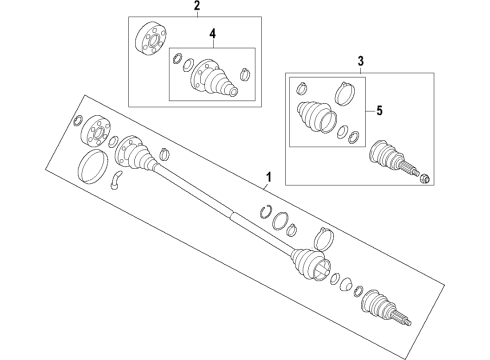 2
4
3
5
1