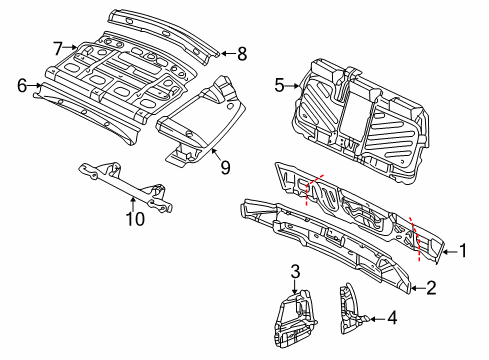 7
8
6
5
9
10
1
2
3
4