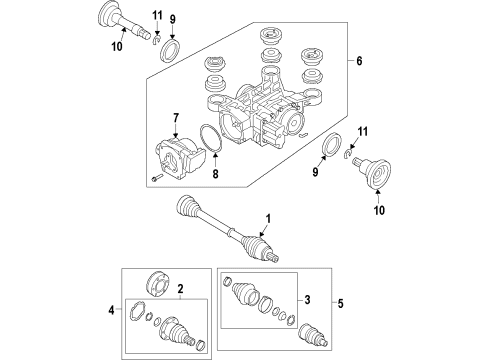 11
9
10
6
7
8
11
9
10
1
2
4
3
5