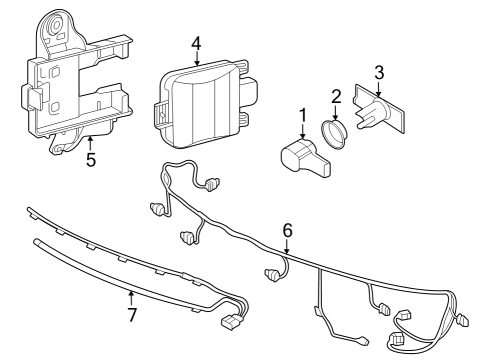 4
3
2
1
5
6
7