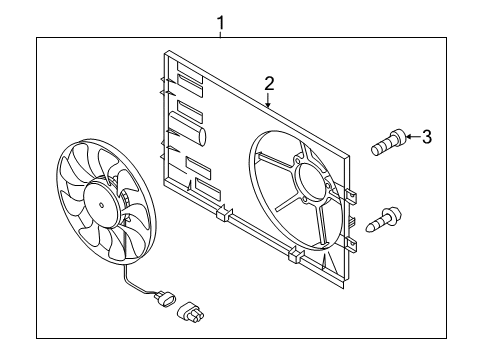 1
2
3