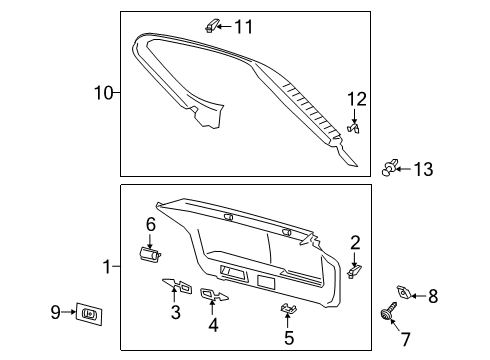 11
10
12
13
6
2
1
3
4
5
8
9
7