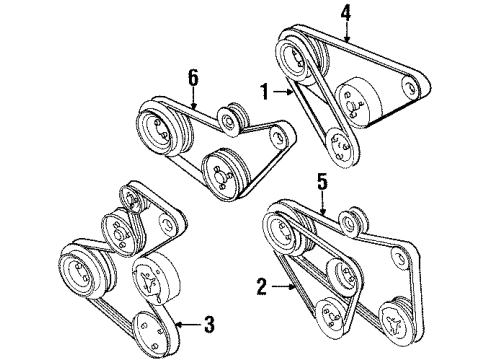 4
6
1
5
2
3