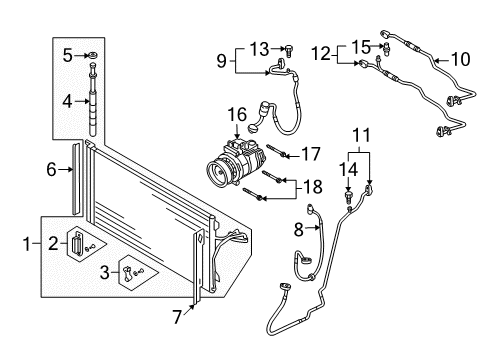 5
4
6
1
2
3
7
9
13
16
17
18
12
15
10
11
14
8