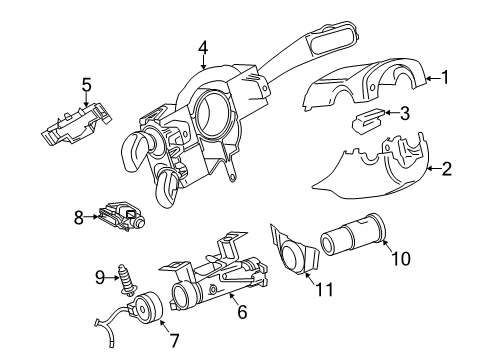 4
5
1
3
2
8
10
9
11
6
7