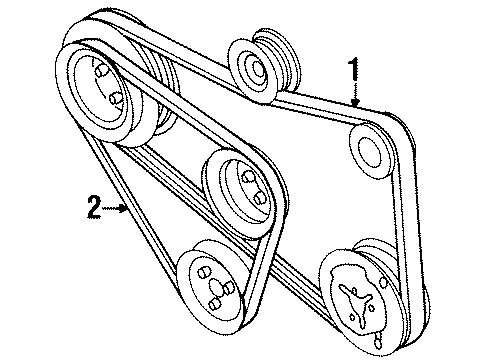 1

2