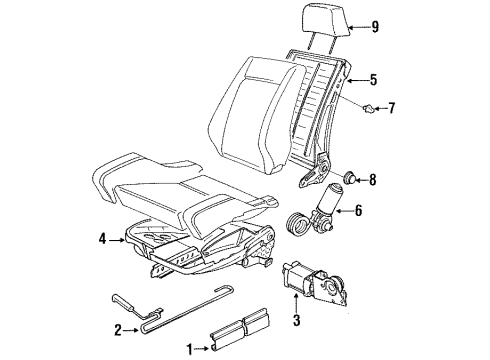 9
5
7
8
6
4
3
2
1