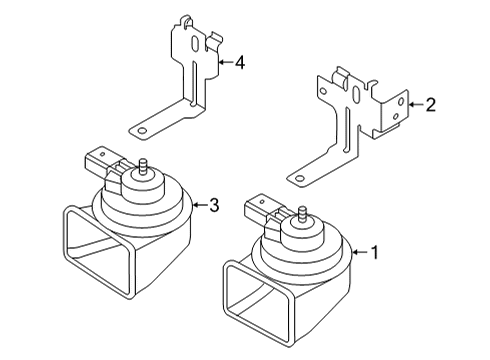 4
2
3
1