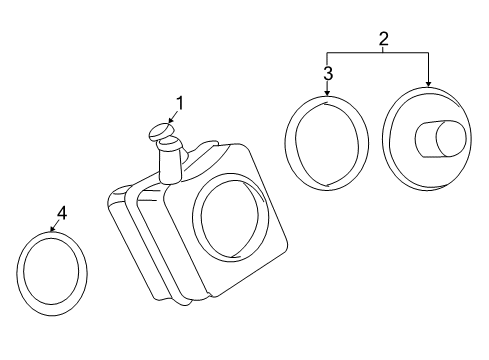 2
3
1
4