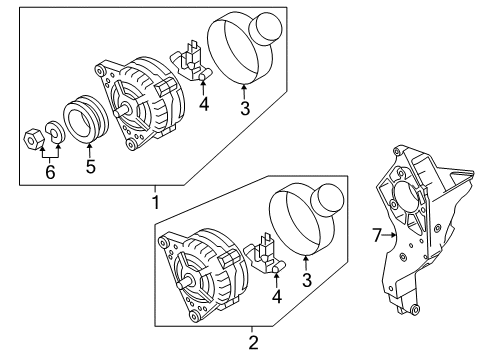 4
3
6
5
1
7
4
3
2