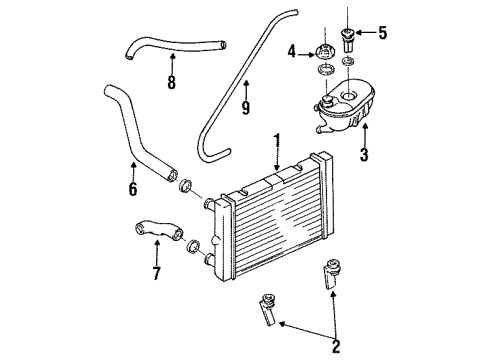 5
4
8
9
3
1
6
7
2