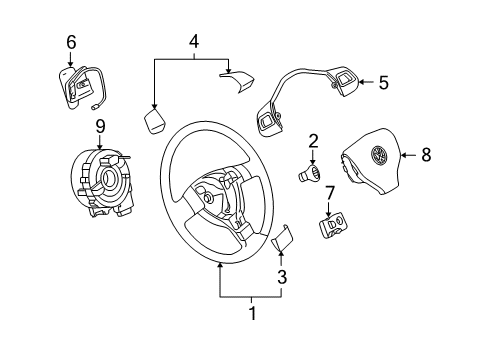 6
4
5
9
2
8
7
3
1