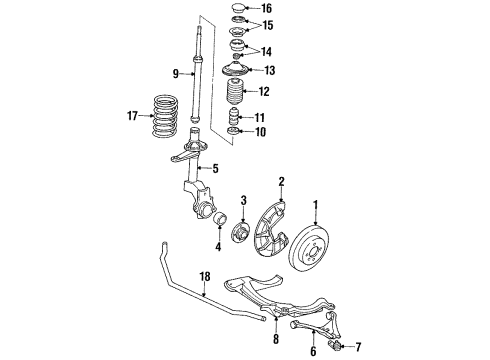 16
15
14
13
9
12
17
11
10
5
2
3
1
4
18
8
6
7