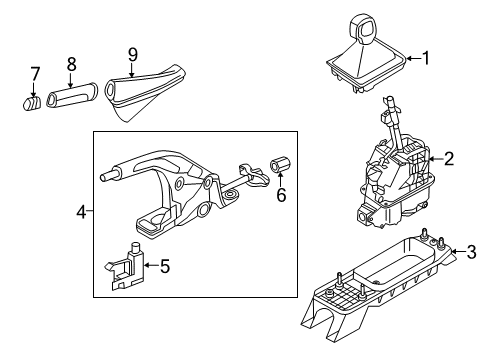 7
8
9
1
2
4
6
5
3