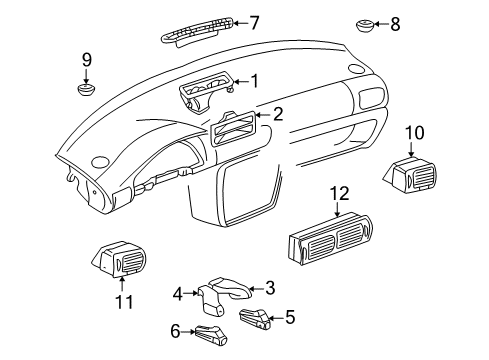 7
8
9
1
2
10
12
11
4
3
5
6