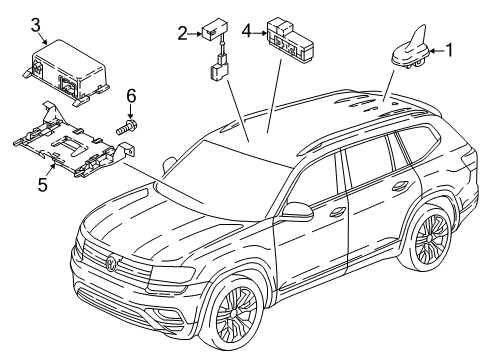 3
2
4
1
6
5