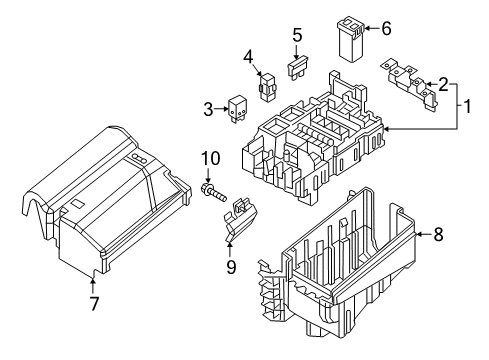 6
5
4
2
1
3
10
8
9
7