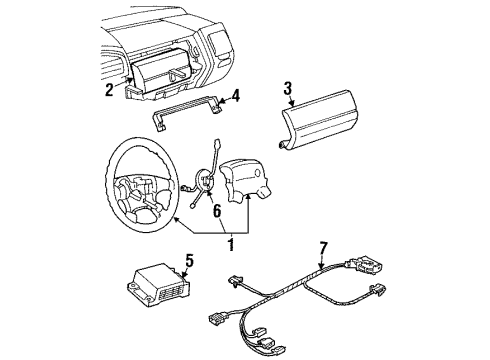 2
4
3
6
1
5
7