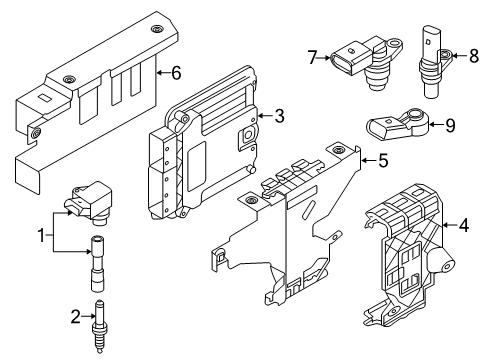 6
7
8
3
9
5
1
4
2