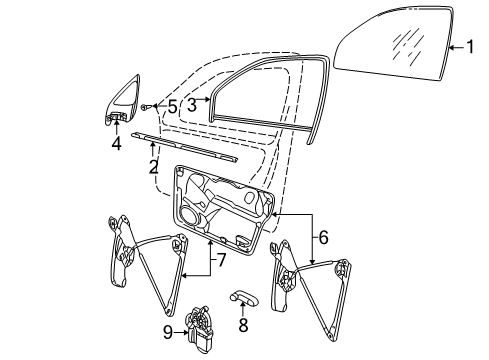 1
5
3
4
2
6
7
8
9