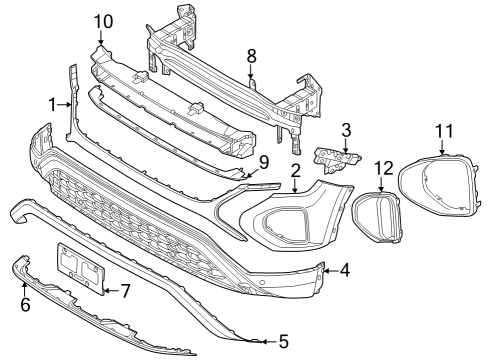 10
8
1
3
11
9
2
12
4
7
6
5