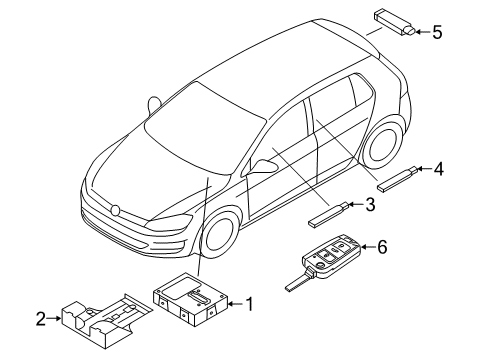 5
4
3
6
1
2