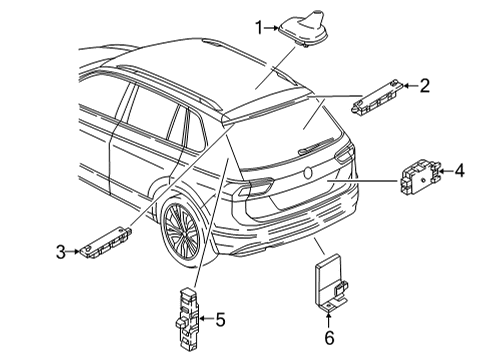 1
2
4
3
5
6