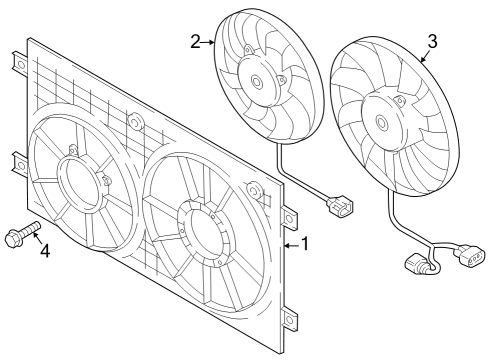 2
3
1
4