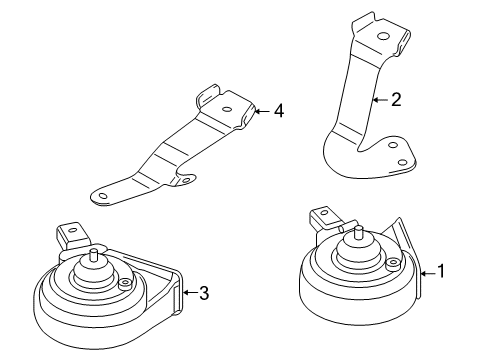 4
2
3
1