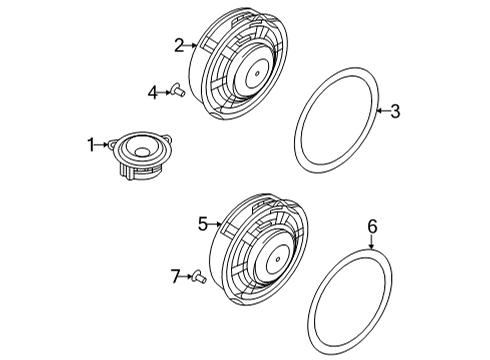 2
4
3
1
5
6
7