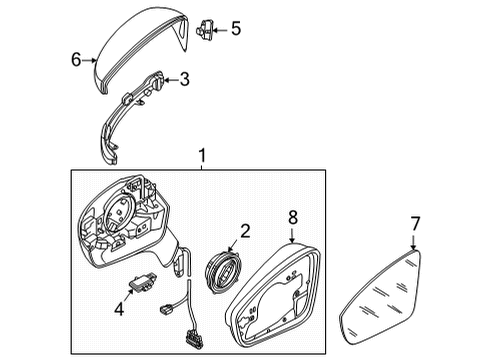 5
6
3
1
2
8
7
4