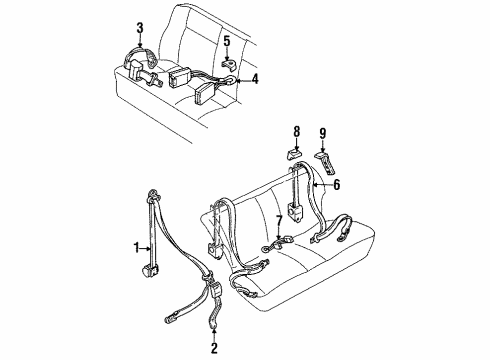 3
5
4
8
9
6
7
1
2