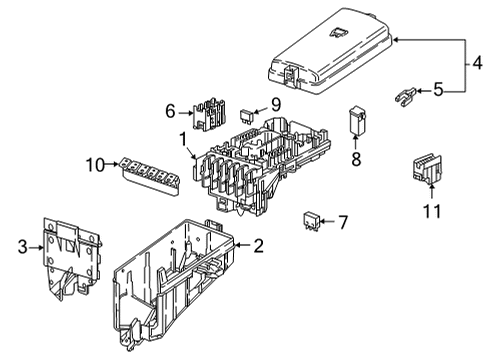 4
5
6
9
1
8
10
11
7
3
2