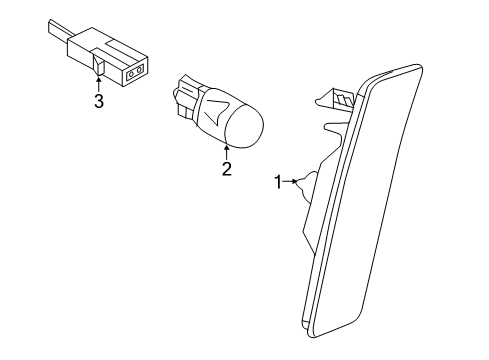 3
2
1