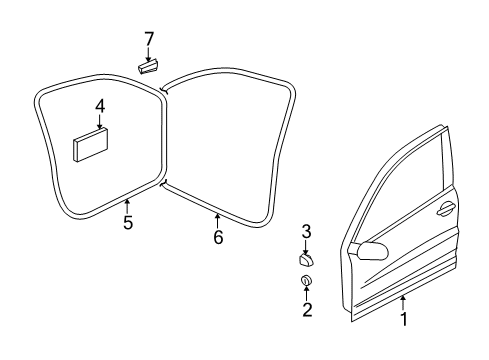 7
4
5
6
3
2
1