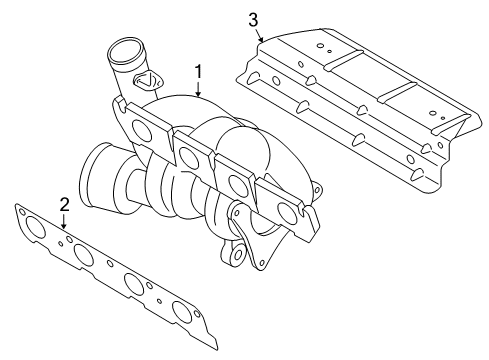 3
1
2