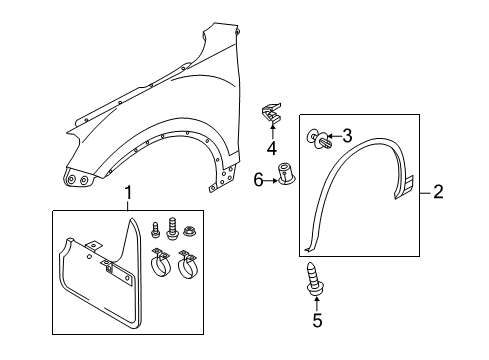 4
3
6
2
1
5