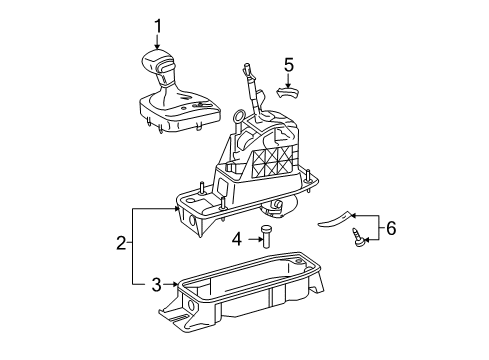 1
5
2
4
6
3