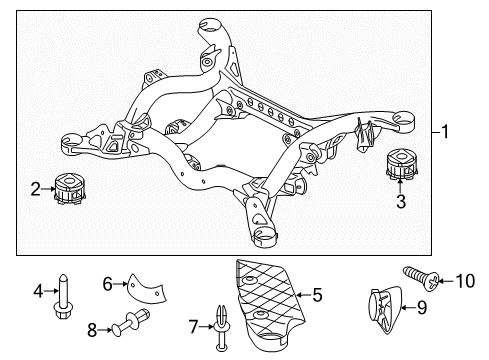 1
2
3
4
6
5
10
9
8
7