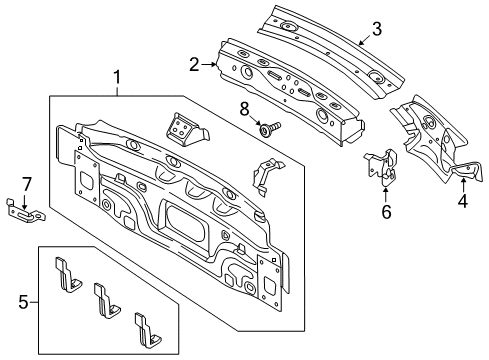 3
2
1
8
7
6
4
5