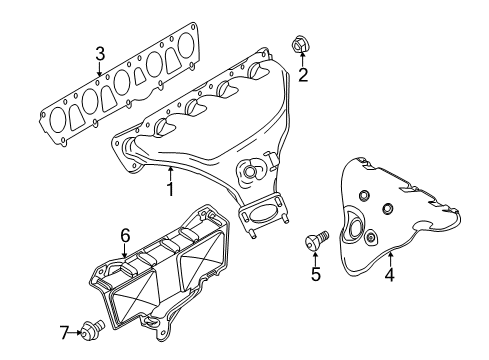 3
2
1
6
5
4
7